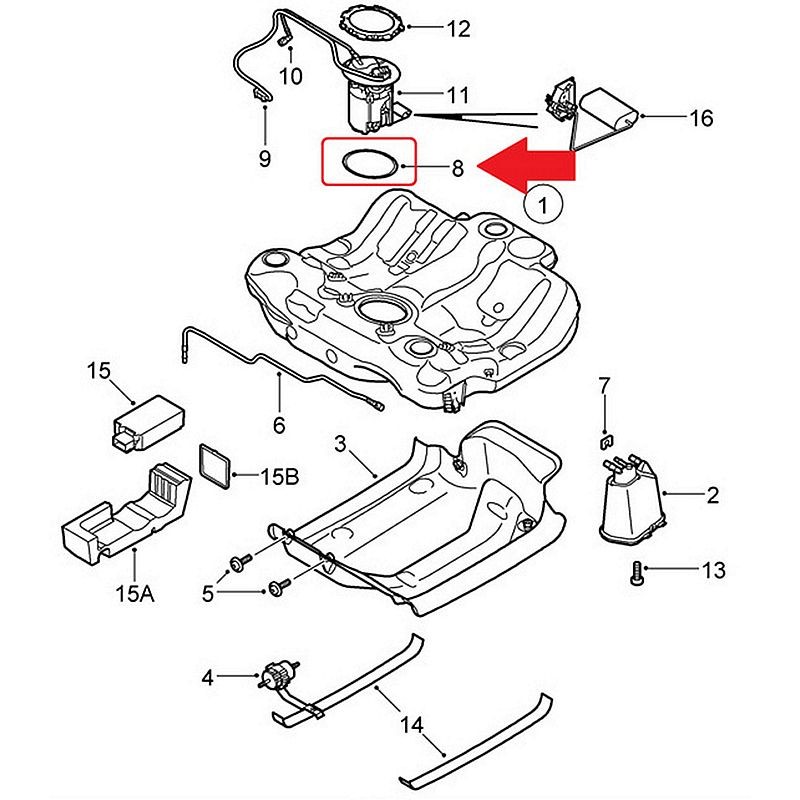 12
10
11
16
9
8
1
15
7
6
3
15B
2
15A
5
13
4
14