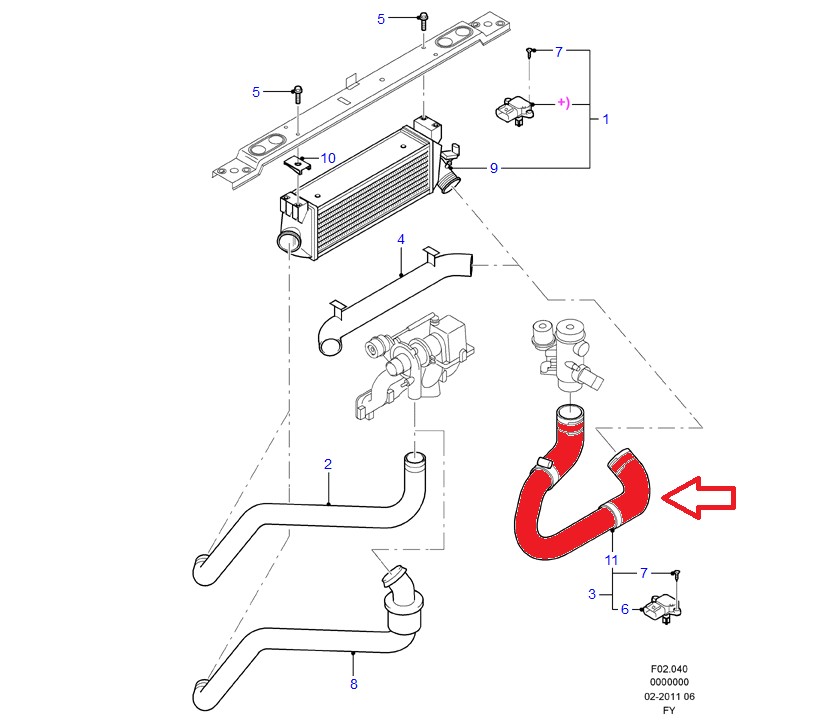 5
7
5
+)
1
10
9
4
2
11
7
3
6
8
F02.040
0000000
02-2011 06
FY