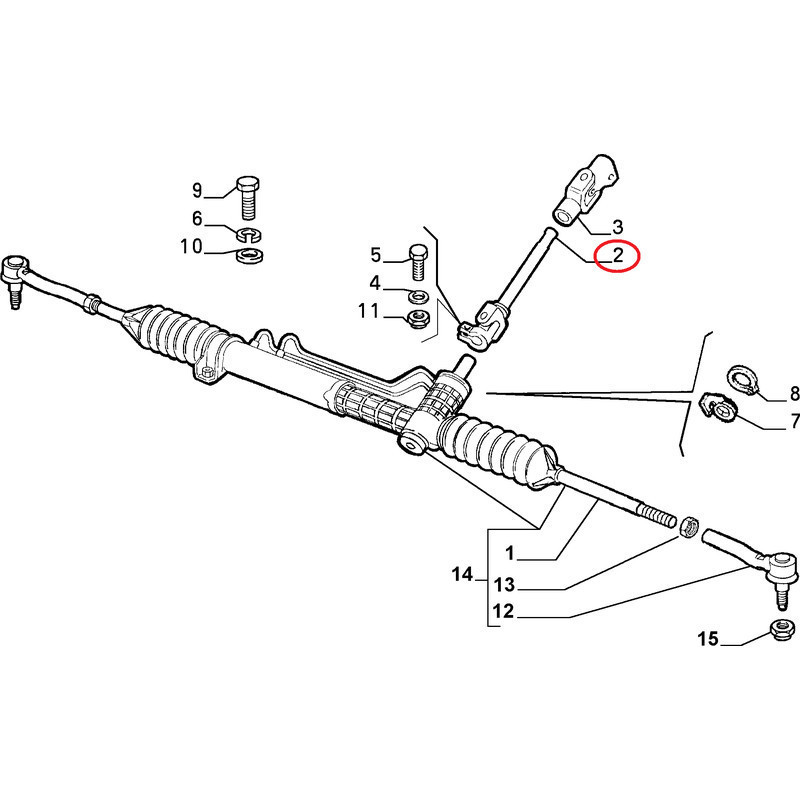 9
6
10
5
4
11
3
2
8
7
1
14
13
12
15