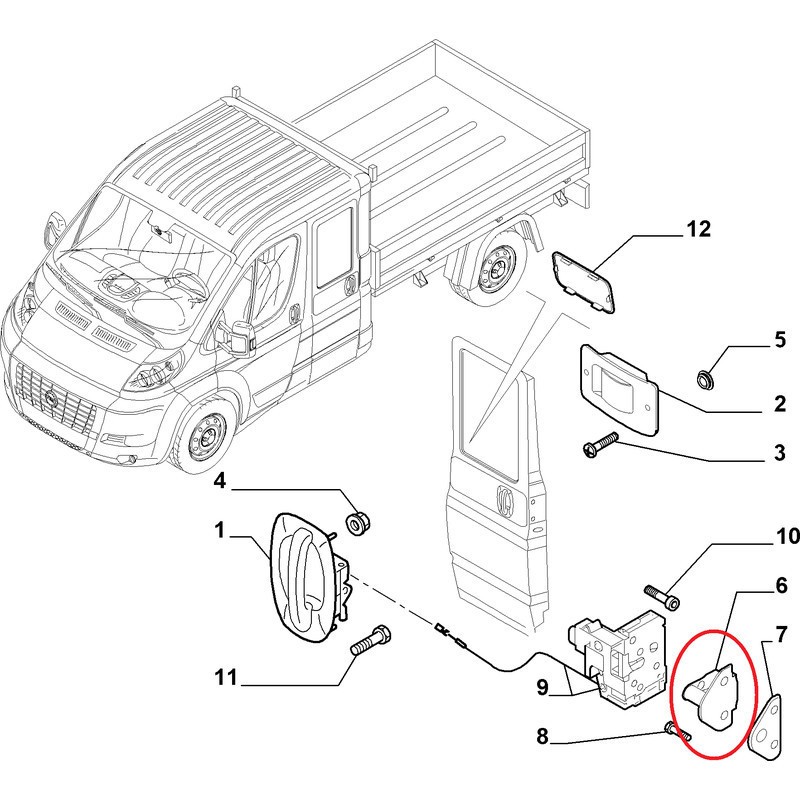 12
5
2
3
4
1
10
6
7
11
9
8