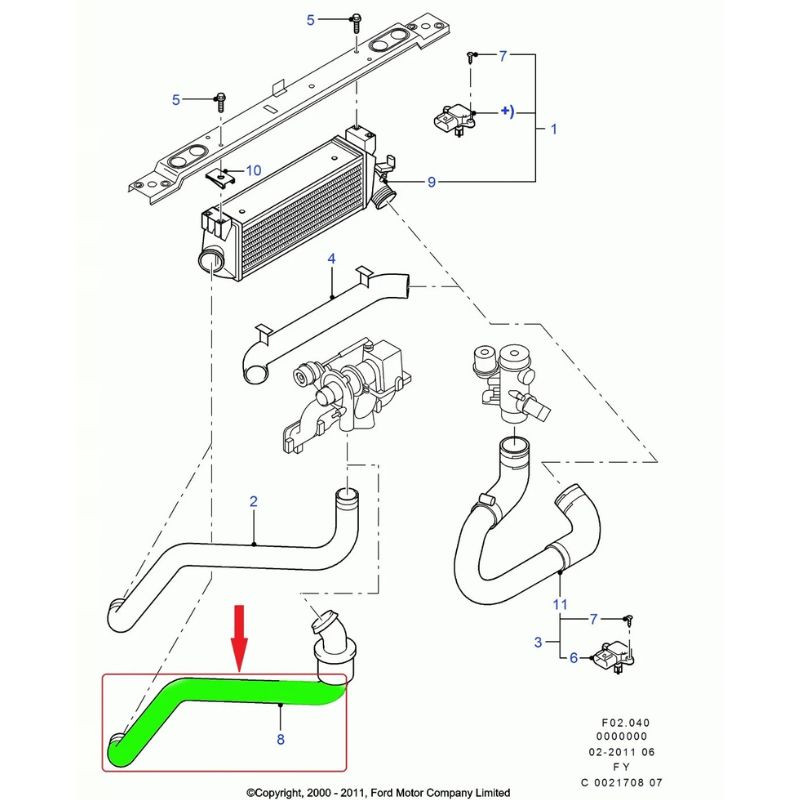 5
7
5
+)
1
10
9
4
2
11
7
3
6
8
F02.040
0000000
02-2011 06
F Y
C 0021708 07
©Copyright, 2000 - 2011, Ford Motor Company Limited