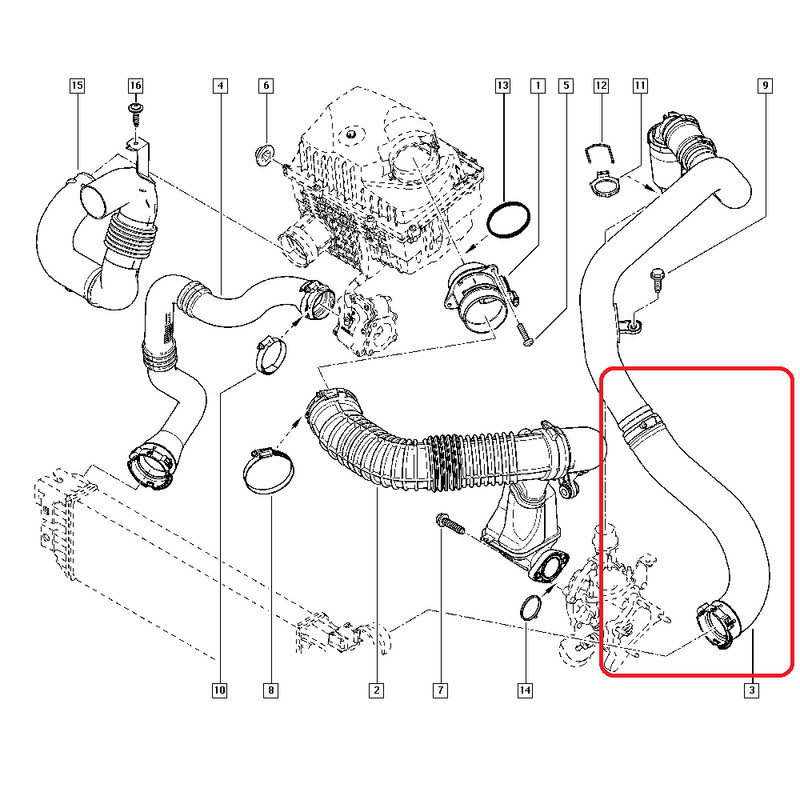 15
16
4
6
13
1
5
12
11
9
10
8
2
7
14
3