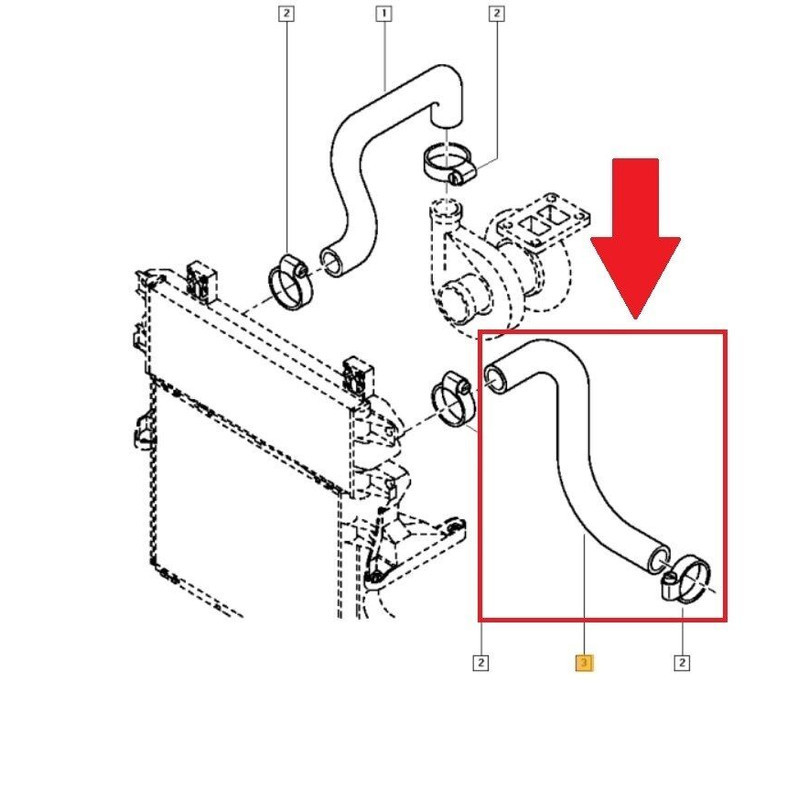 2
1
2
2
3
2