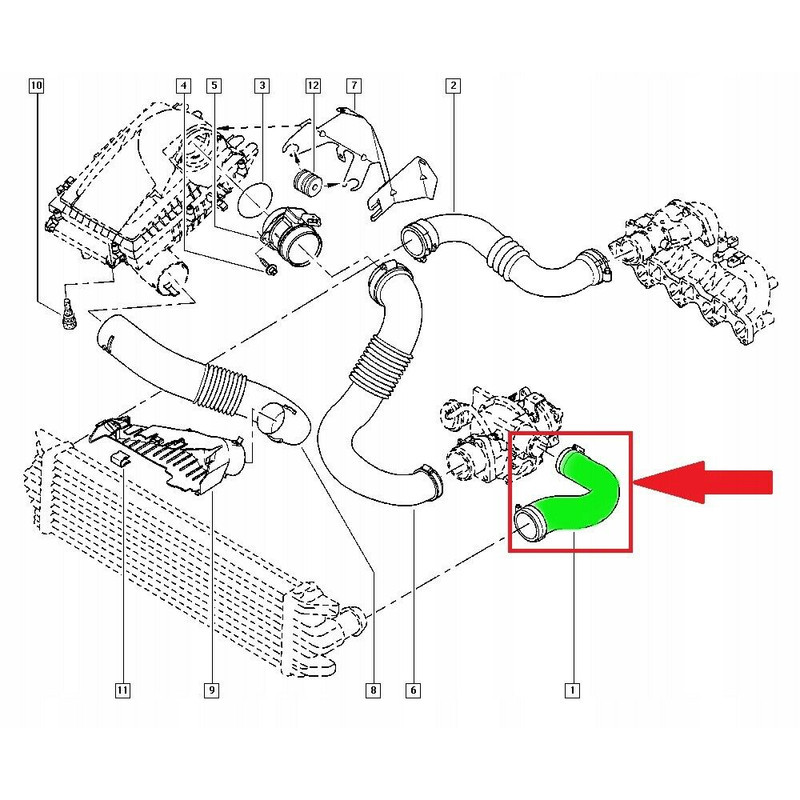 10
4
5
3
12
7
2
11
9
8
6
1