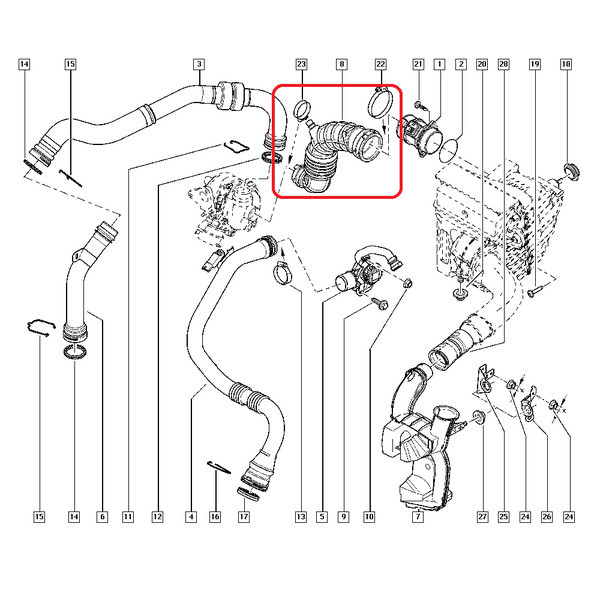 14 15 3 23 8 22 21 1 2 20 28 19 18

15 14 6 11 12 4 16 17 13 5 9 10 7 27 25 24 26 24