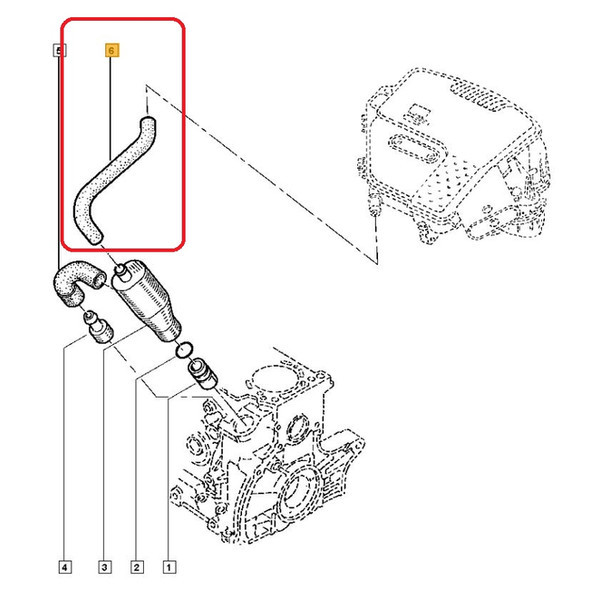 5
6
4
3
2
1