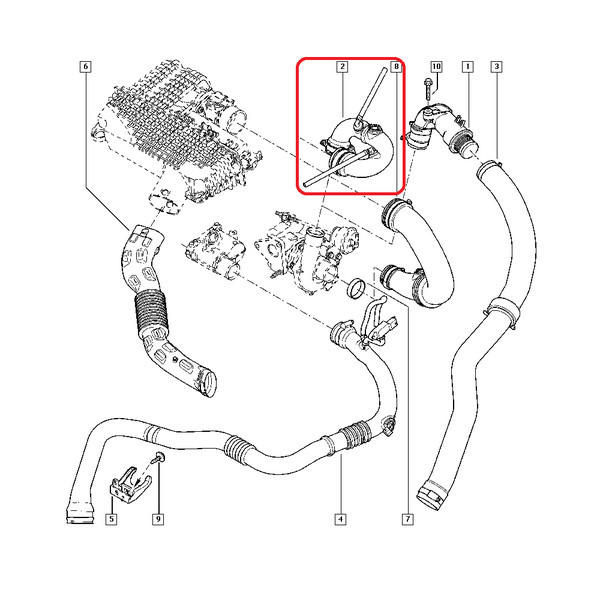 6
2
8
10
1
3
5
9
4
7