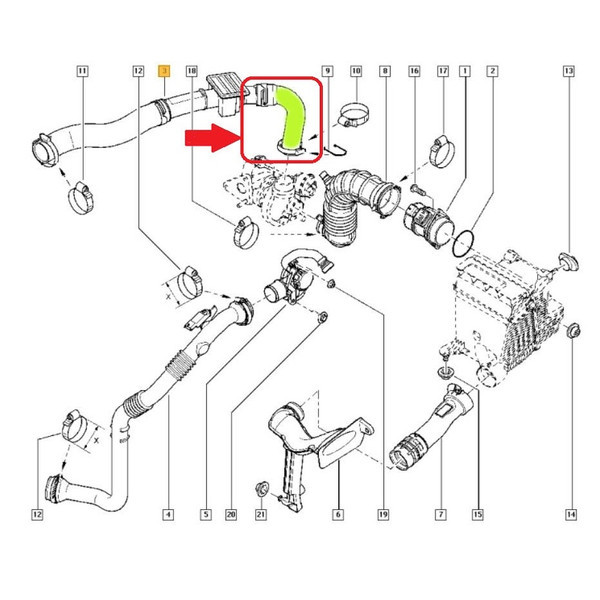 11
12
3
18
9
10
8
16
17
1
2
13
X
X
12
4
5
20
21
6
19
7
15
14