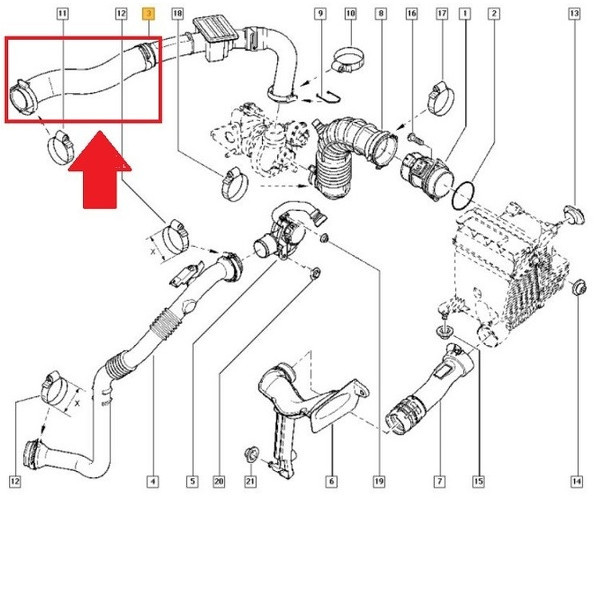 11
12
3
18
9
10
8
16
17
1
2
13
X
X
12
4
5
20
21
6
19
7
15
14