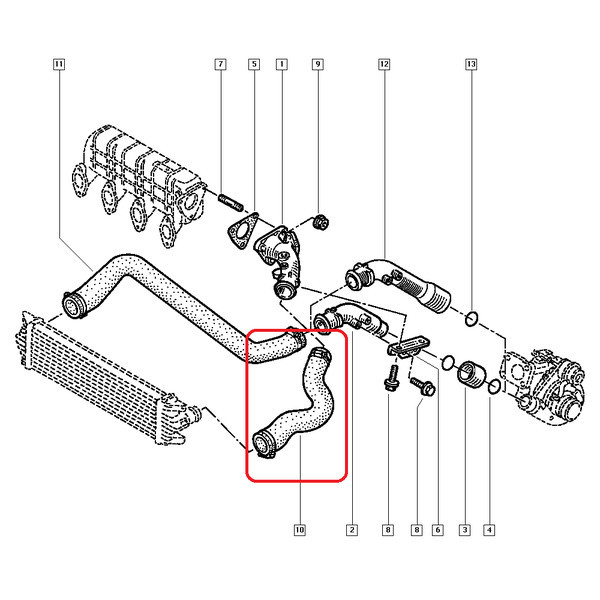 11
7
5
1
9
12
13
10
2
8
8
6
3
4