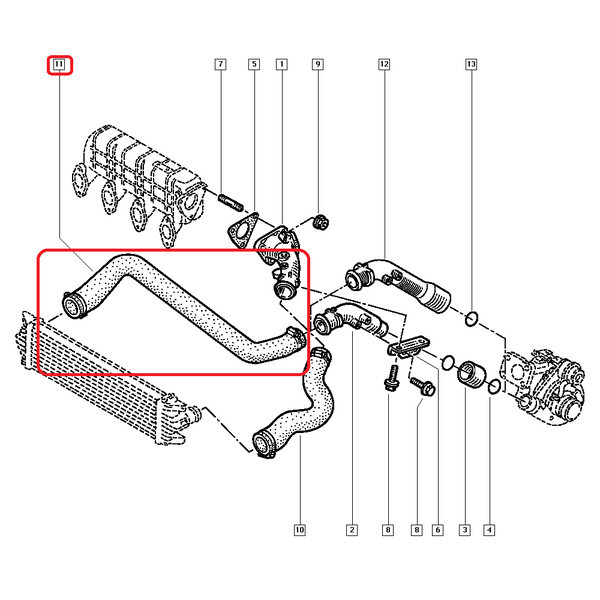 11
7
5
1
9
12
13
10
2
8
8
6
3
4