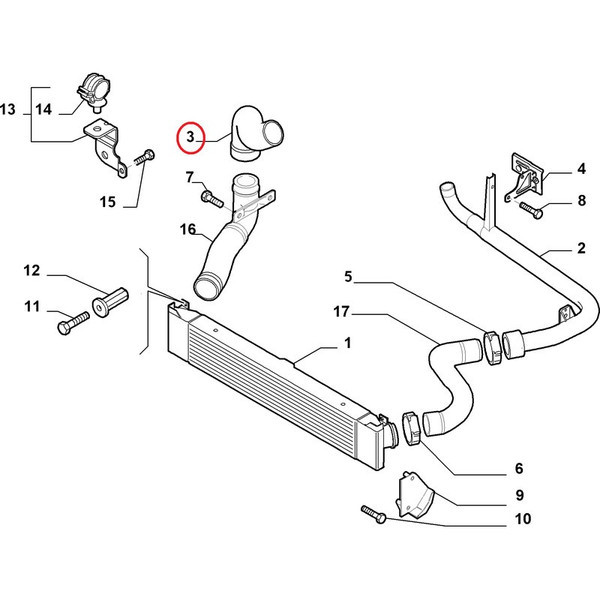 13
14
3
4
7
8
15
16
2
12
5
11
17
1
6
9
10