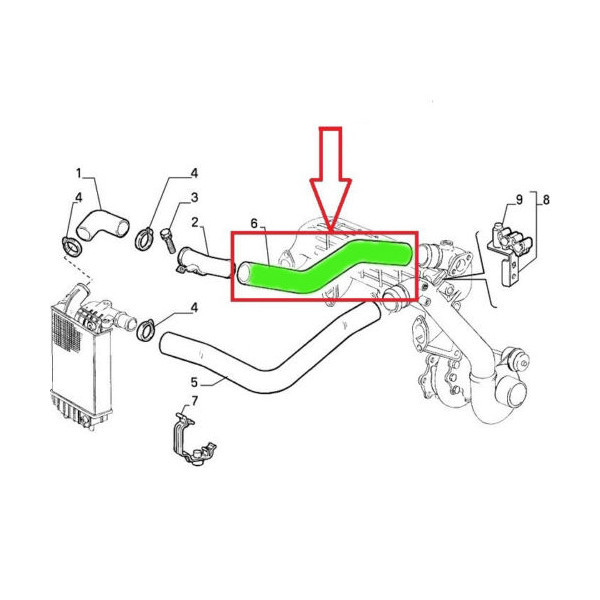 1
4
4
3
2
6
9
8
4
5
7