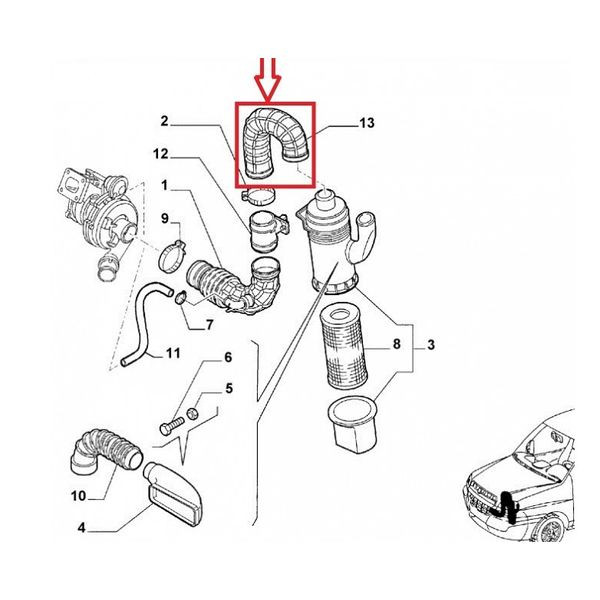 2
13
12
1
9
7
11
8
3
6
5
10
4