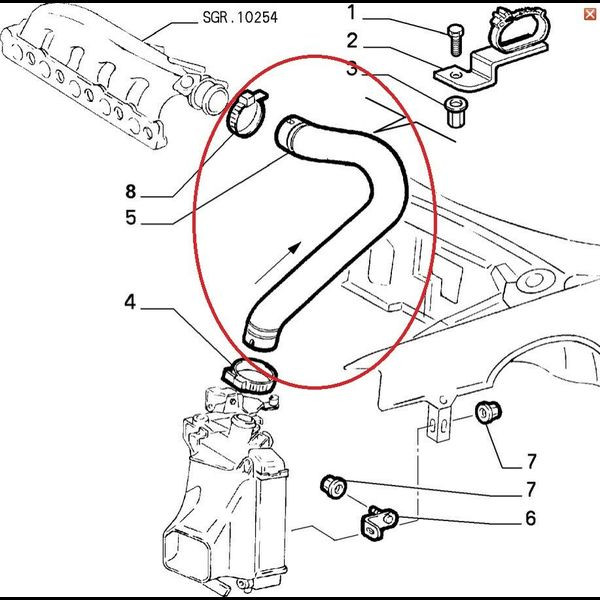 SGR.10254
1
2
3
8
5
4
7
7
6