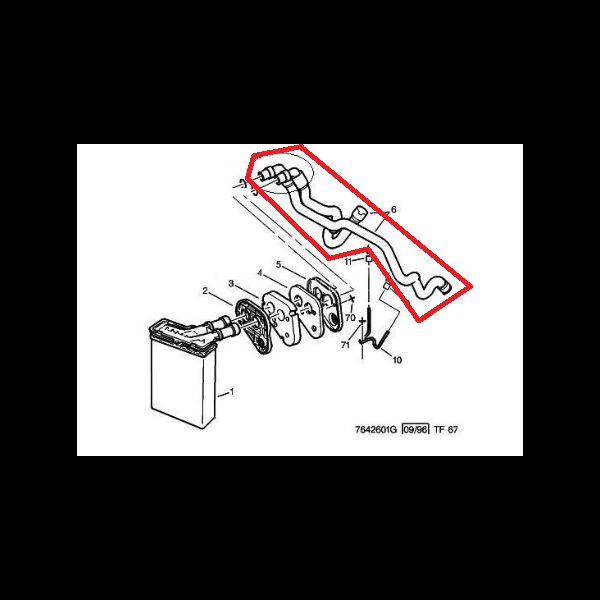 6
11
5
4
3
2
70
71
10
1
7642601G 09/96 TF 67