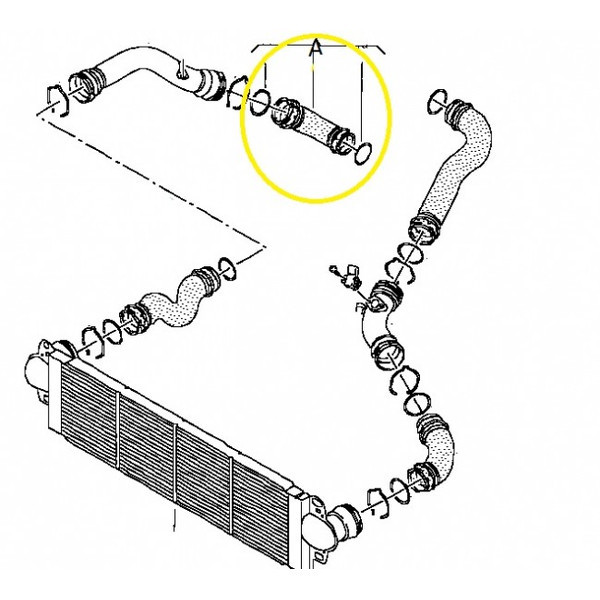 A