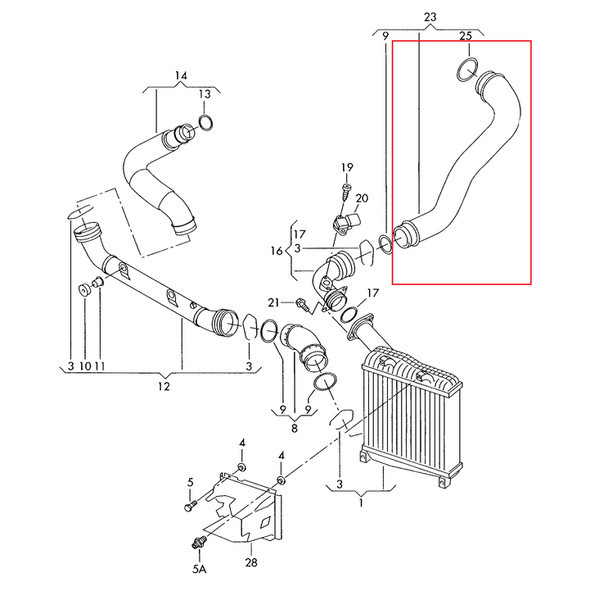 23
9
25
14
13
19
20
17
16
3
21
17
3
10
11
3
12
9
9
8
4
4
5
3
1
5A
28