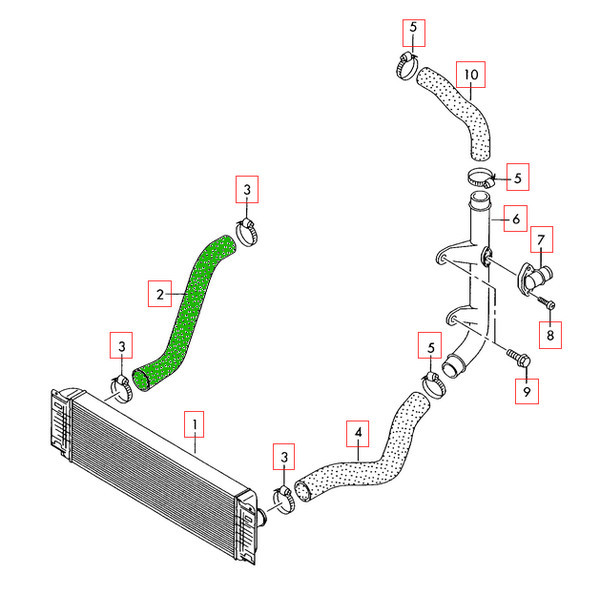 5
10
5
3
6
7
2
8
3
5
9
1
4
3