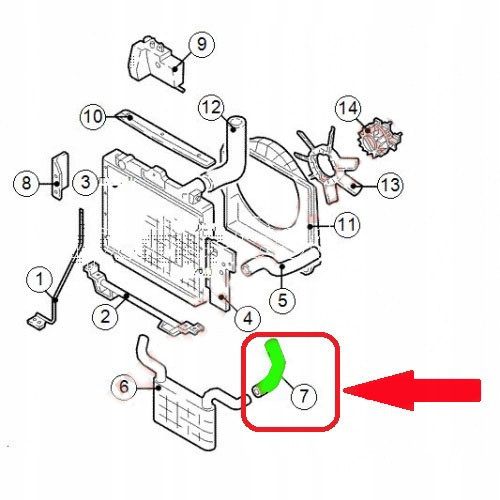 9
10
12
14
8
3
13
11
1
2
4
5
6
7