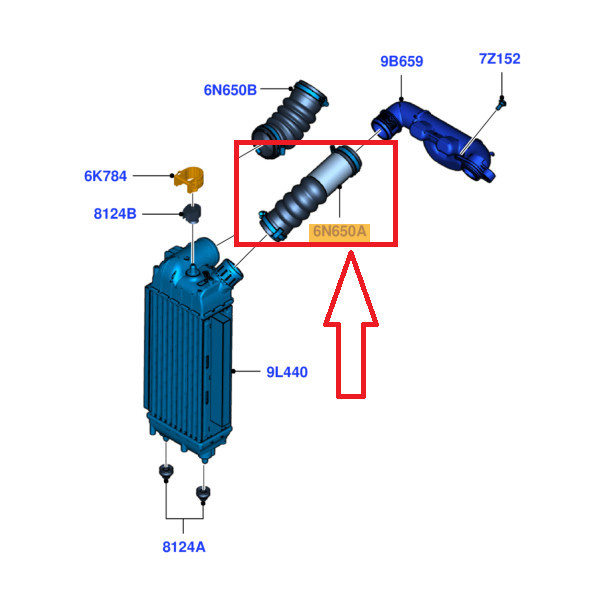 9B659
7Z152
6N650B
6K784
8124B
6N650A
9L440
8124A