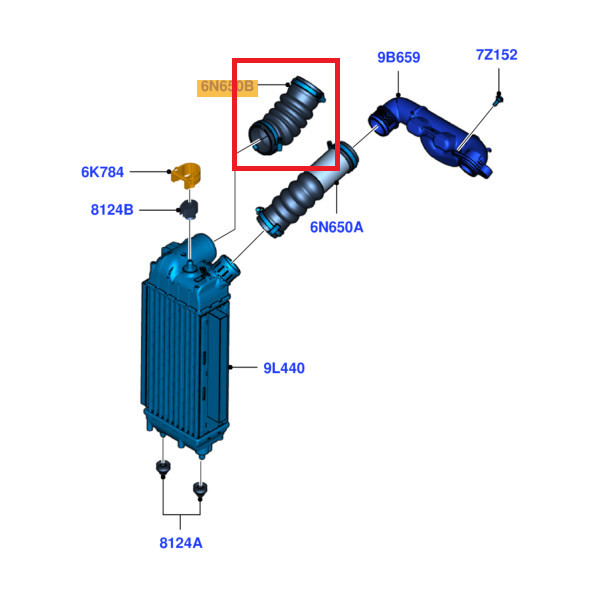 9B659
7Z152
6N650B
6K784
8124B
6N650A
9L440
8124A