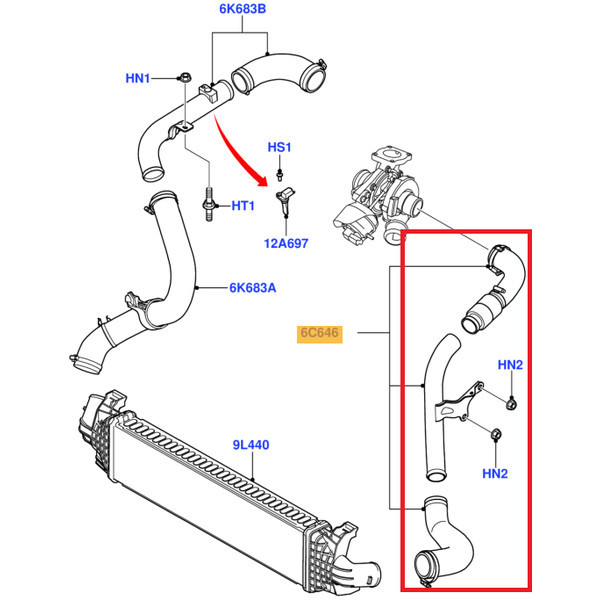 6K683B
HN1
HS1
HT1
12A697
6K683A
6C646
HN2
HN2
9L440