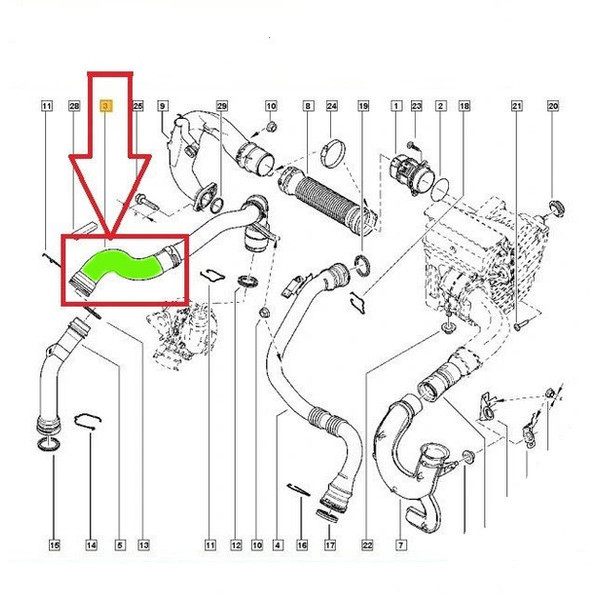 11 28 3 25 9 29 10 8 24 19 1 23 2 18 21 20

15 14 5 13 11 12 10 4 16 17 22 7