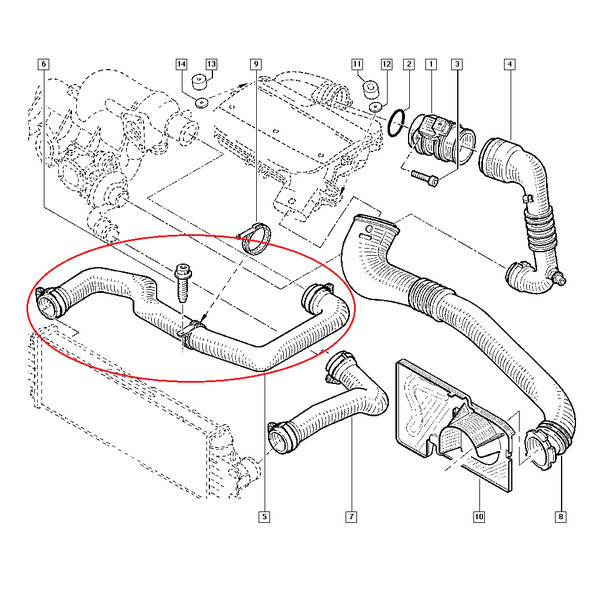 6
14
13
9
11
12
2
1
3
4
5
7
10
8