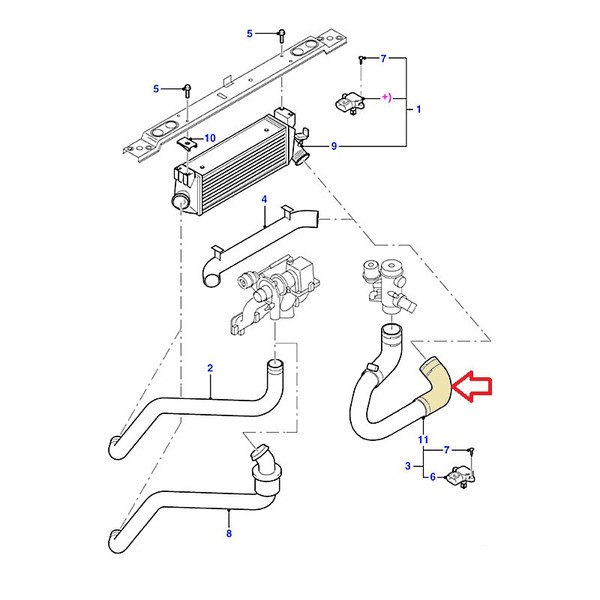 5
7
5
+)
1
10
9
4
2
11
7
3
6
8