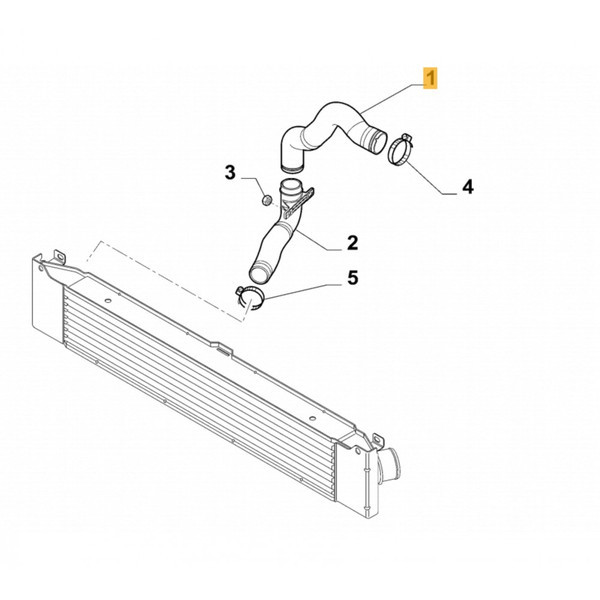 1
3
4
2
5