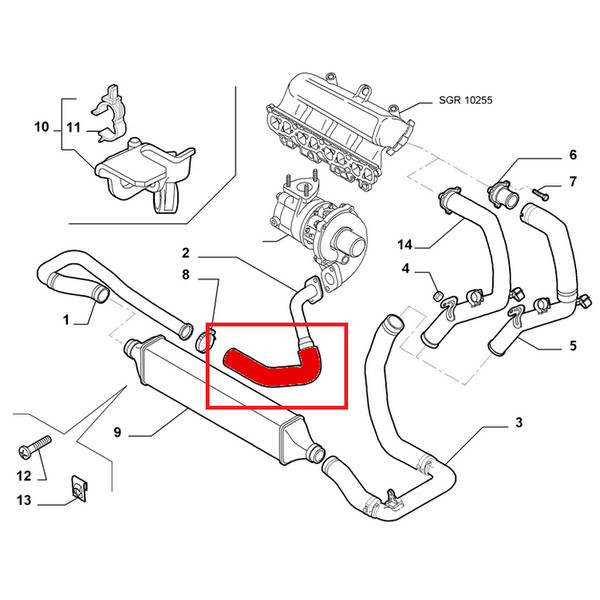 SGR 10255
10
11
6
7
14
2
8
4
1
5
9
3
12
13