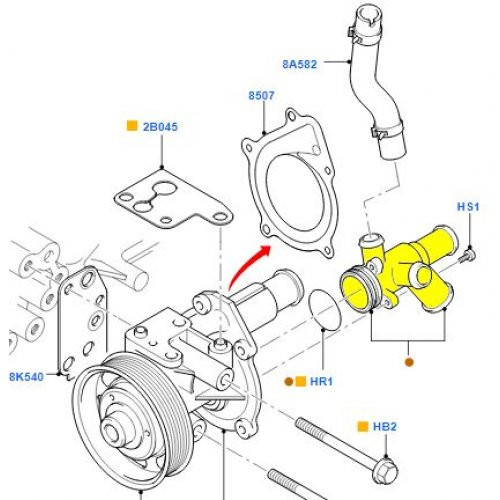 8A582

8507

2B045

HS1

8K540

HR1

HB2