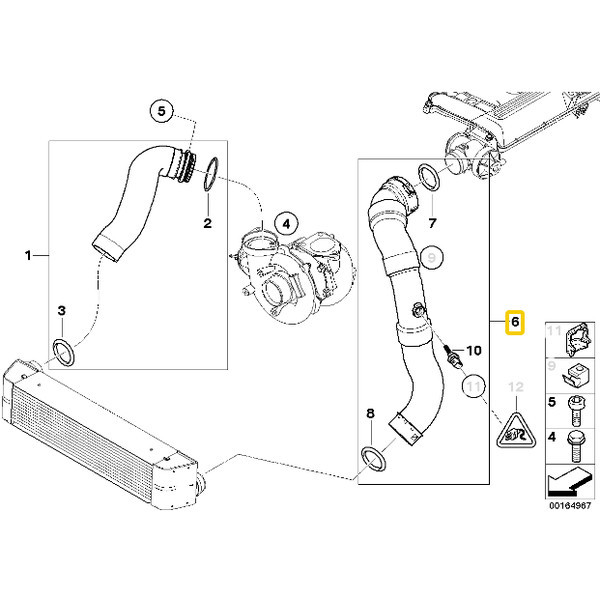 5
2
4
1
3
7
9
6
10
11
12
8
11
9
5
4
00164967