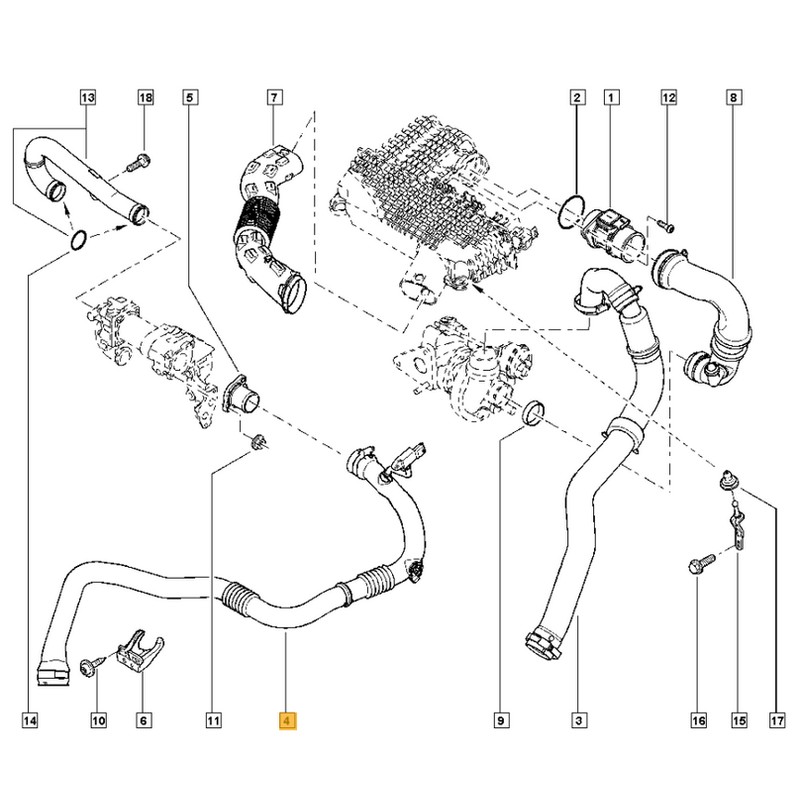 13
18
5
7
2
1
12
8
14
10
6
11
4
9
3
16
15
17