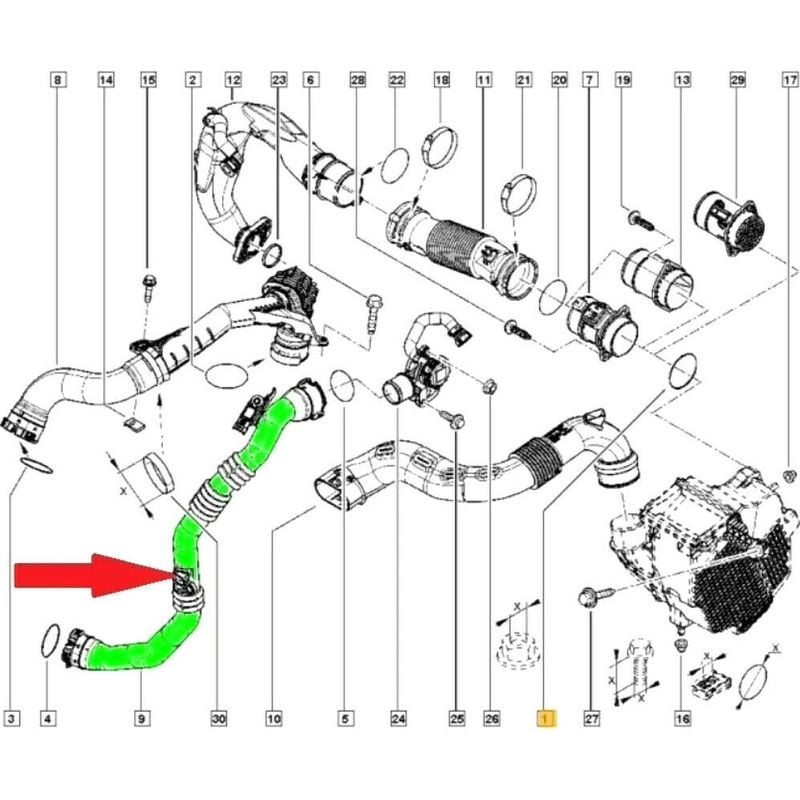 8 14 15 2 12 23 6 28 22 18 11 21 20 7 19 13 29 17

X

X

X

X

X

X

X

3 4 9 30 10 5 24 25 26 1 27 16