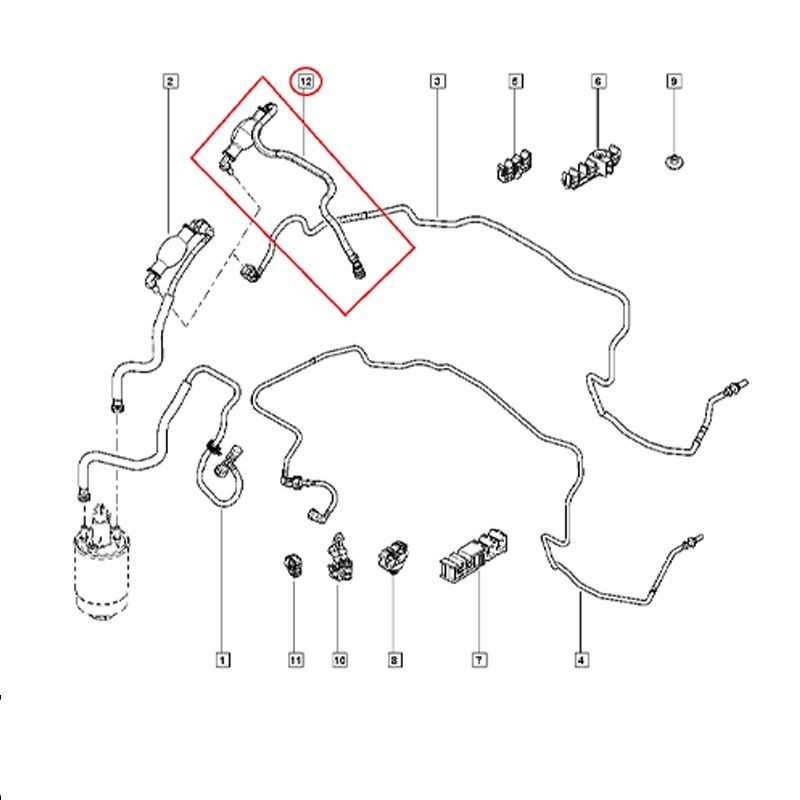 2
12
3
5
6
9
1
11
10
8
7
4