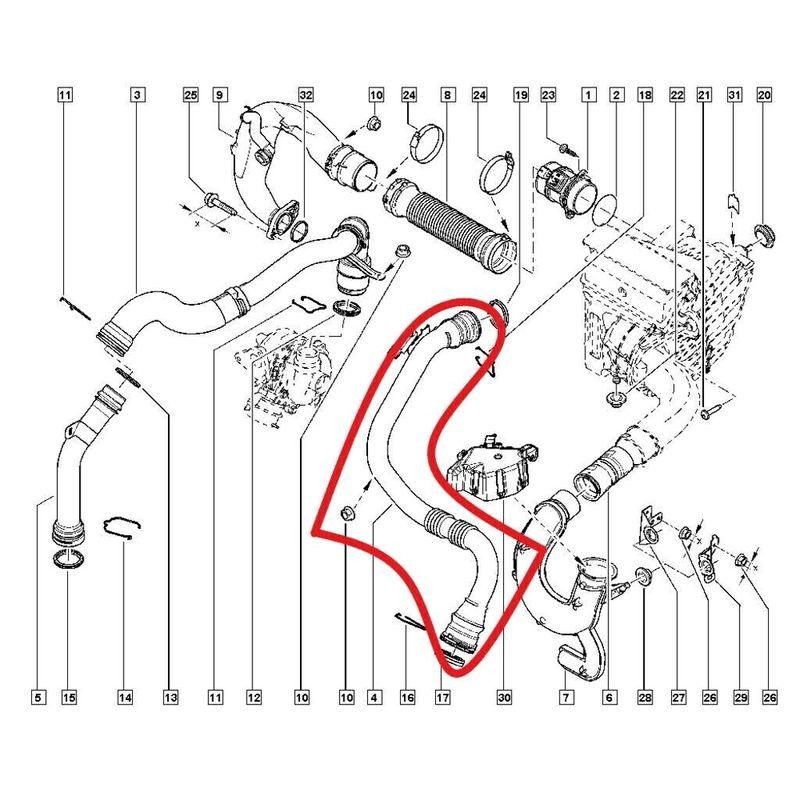 11 3 25 9 32 10 24 8 24 19 23 1 2 18 22 21 31 20

5 15 14 13 11 12 10 10 4 16 17 30 7 6 28 27 26 29 26