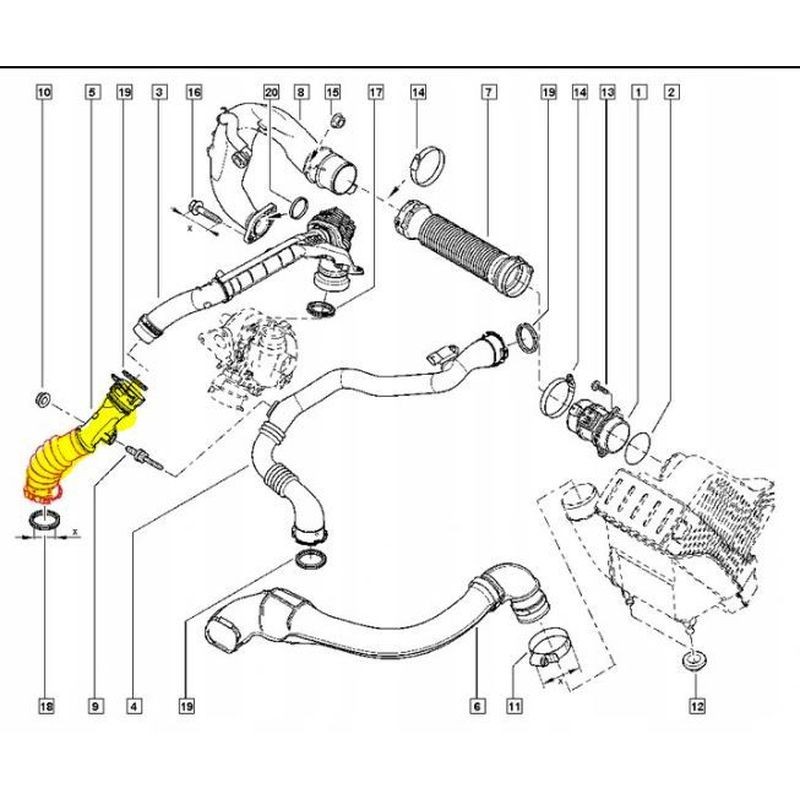 10
5
19
3
16
20
8
15
17
14
7
19
14
13
1
2
x
x
x
18
9
4
19
6
11
12