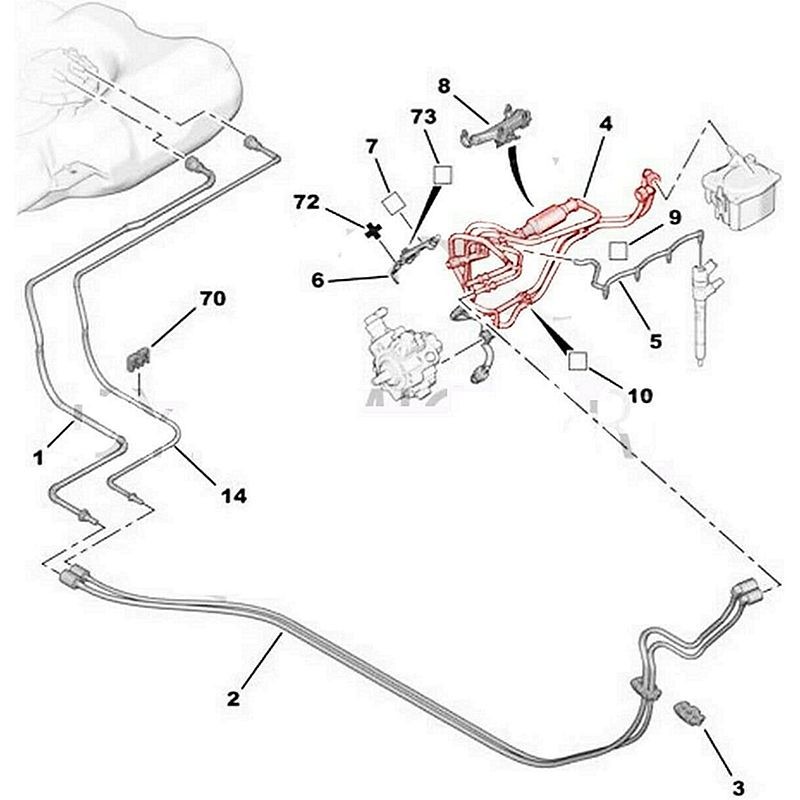 8
73
4
7
72
9
6
70
5
10
1
14
2
3