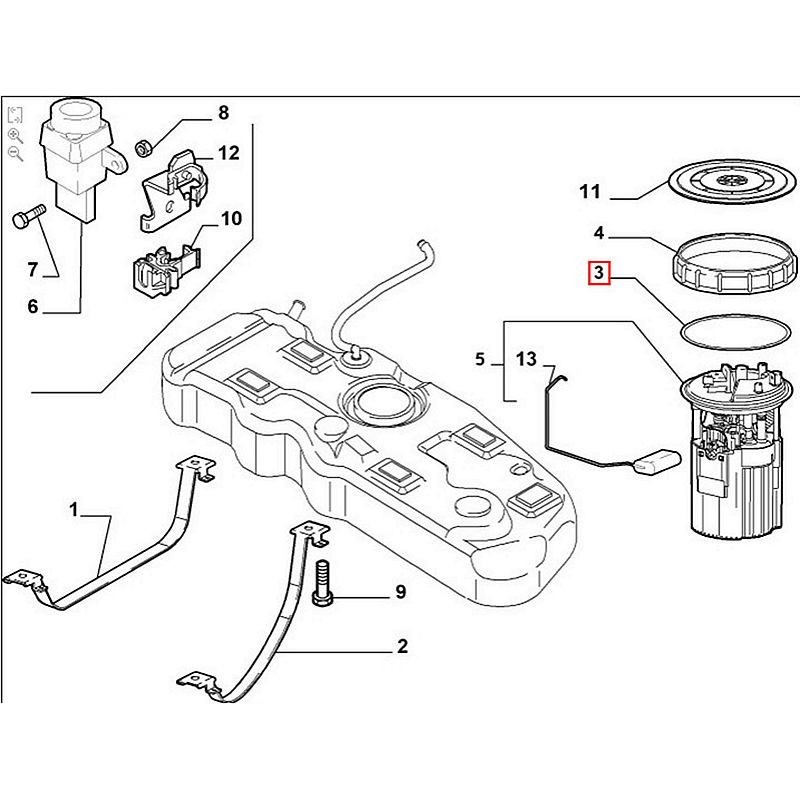 8
12
10
7
6
11
4
3
5
13
1
9
2