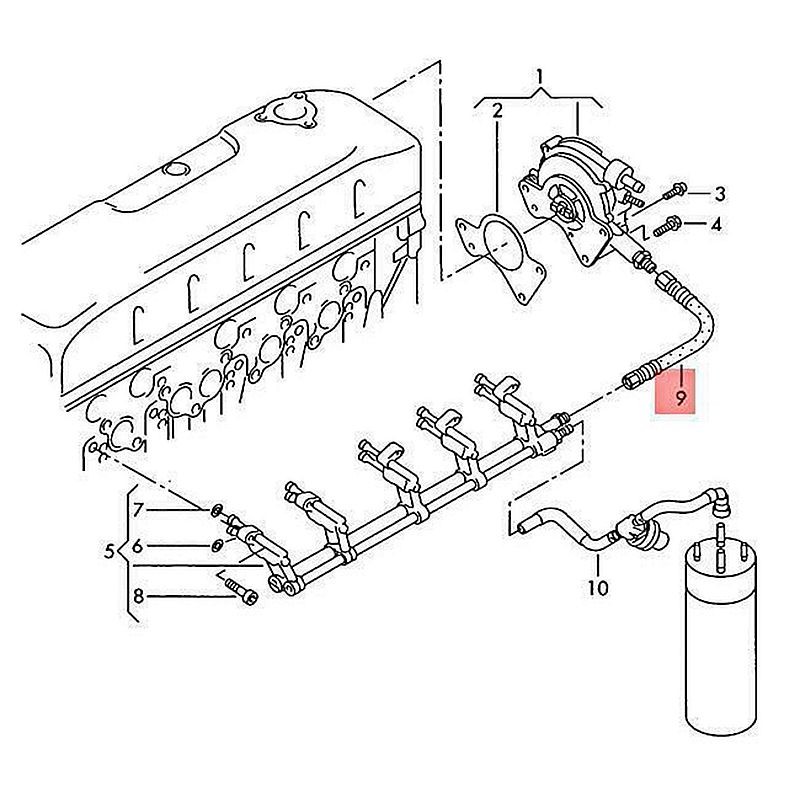 1
2
3
4
9
7
5
6
8
10