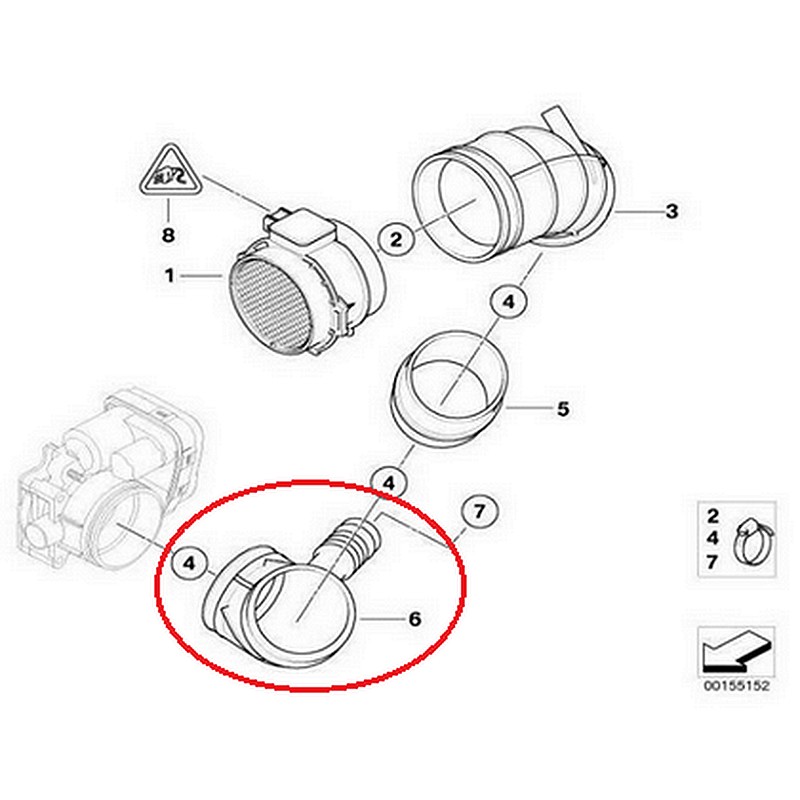 8
1
2
3
4
5
4
7
4
6
2
4
7
00155152