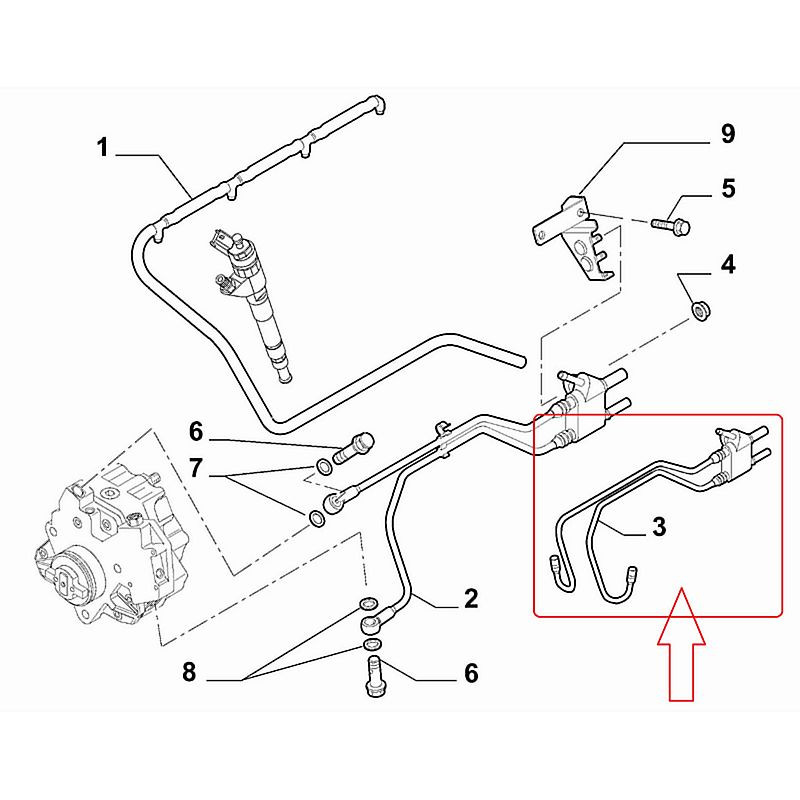 1
9
5
4
6
7
3
2
8
6