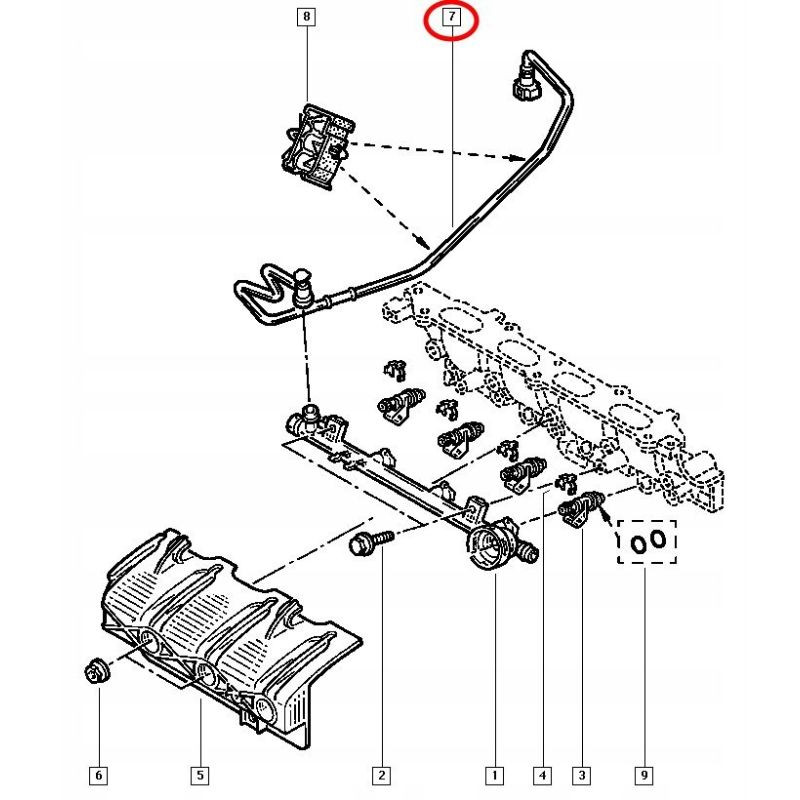 8
7
6
5
2
1
4
3
9