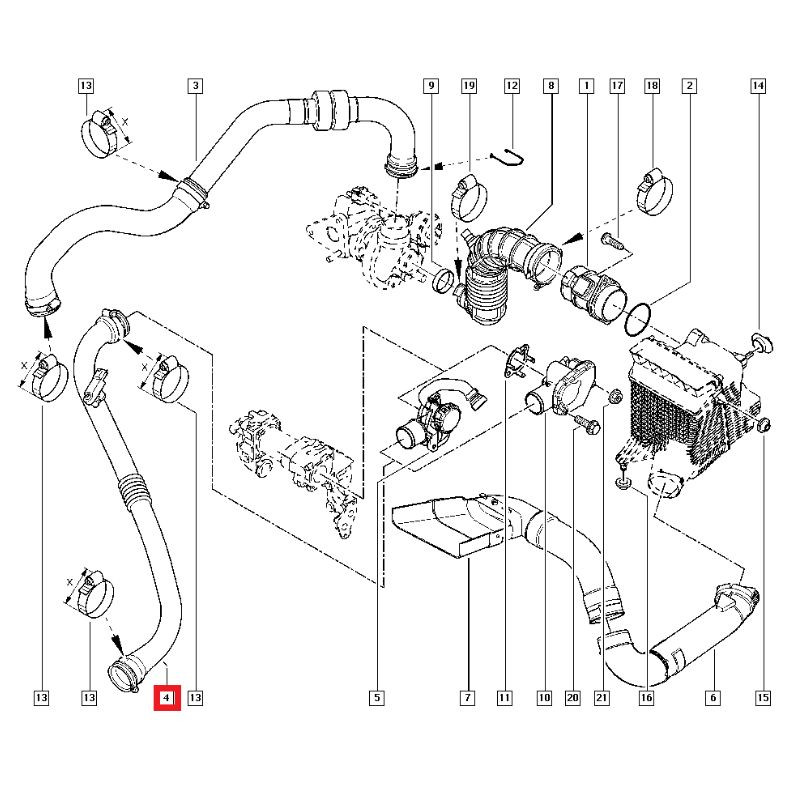 13
3
9
19
12
8
1
17
18
2
14
X
X
X
X
13
13
4
13
5
7
11
10
20
21
16
6
15