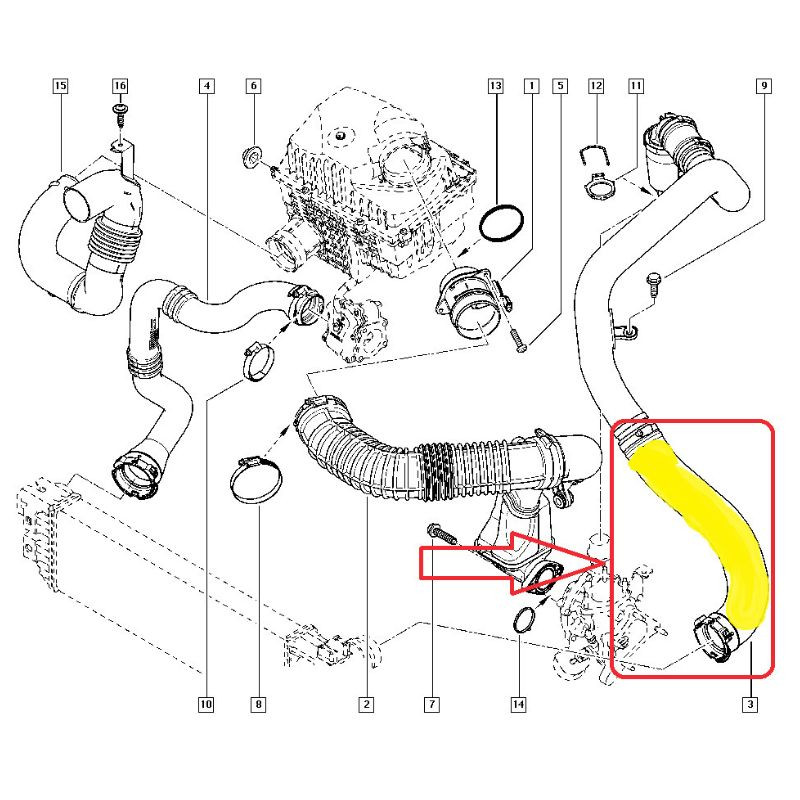 15
16
4
6
13
1
5
12
11
9
10
8
2
7
14
3