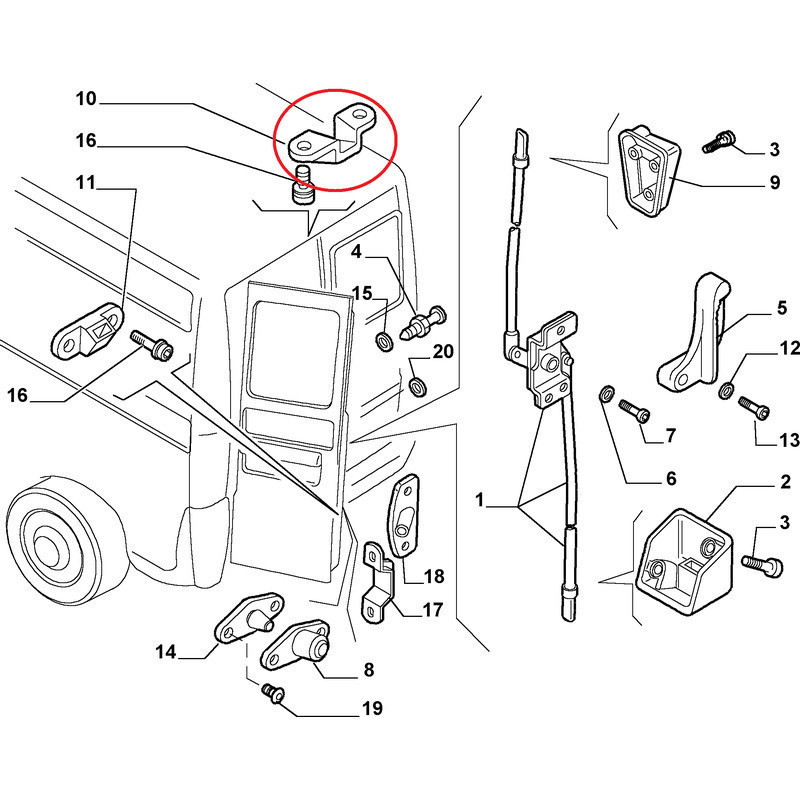 10
16
11
16
4
15
20
3
9
5
12
13
7
6
1
2
3
18
17
14
8
19