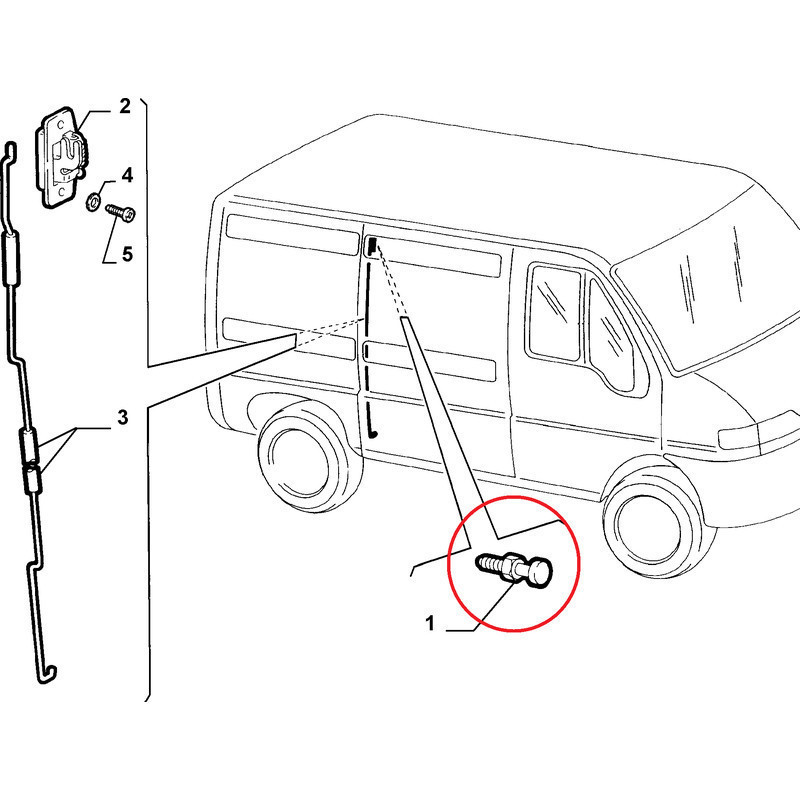 2
4
5
3
1