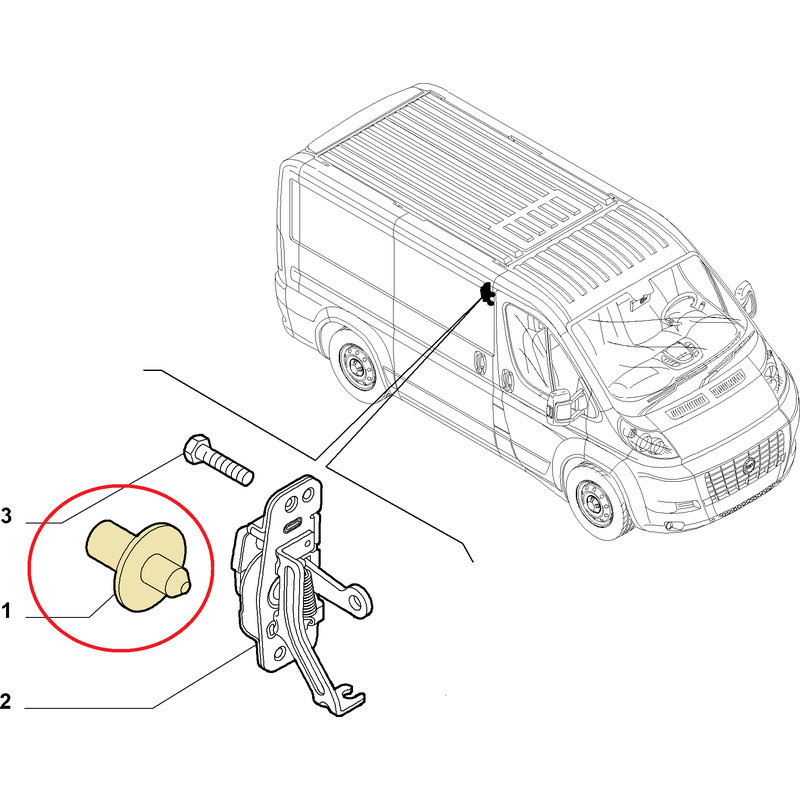 3

1

2